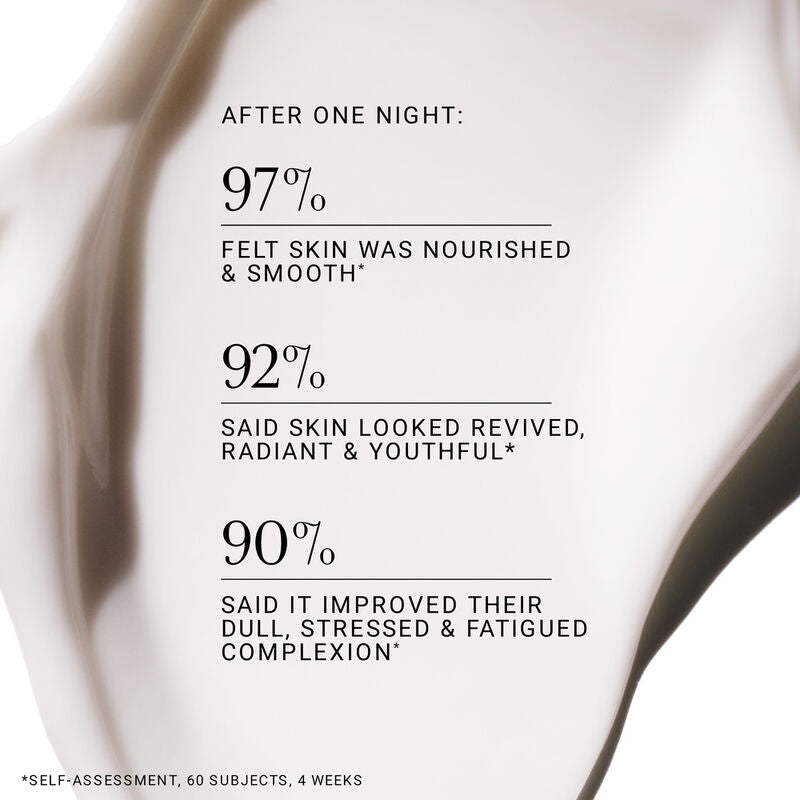 AFTER ONE NIGHT:

97%

FELT SKIN WAS NOURISHED & SMOOTH*

92%

SAID SKIN LOOKED REVIVED, RADIANT & YOUTHFUL*

90%

SAID IT IMPROVED THEIR DULL, STRESSED & FATIGUED COMPLEXION*

*SELF-ASSESSMENT, 60 SUBJECTS, 4 WEEKS