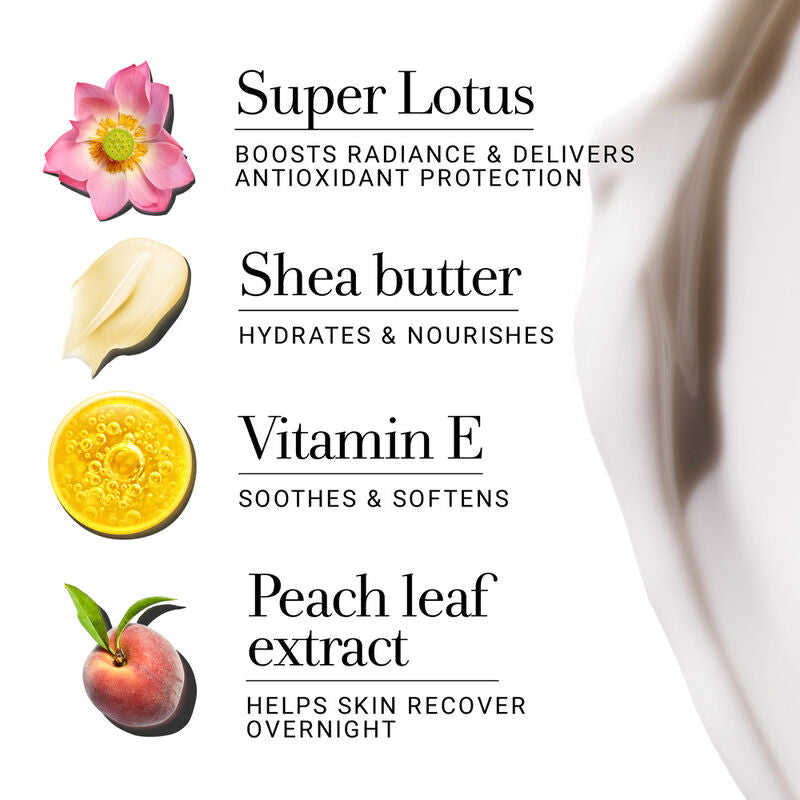 Super Lotus

BOOSTS RADIANCE & DELIVERS ANTIOXIDANT PROTECTION

Shea butter

HYDRATES & NOURISHES

Vitamin E

SOOTHES & SOFTENS

Peach leaf extract

HELPS SKIN RECOVER OVERNIGHT