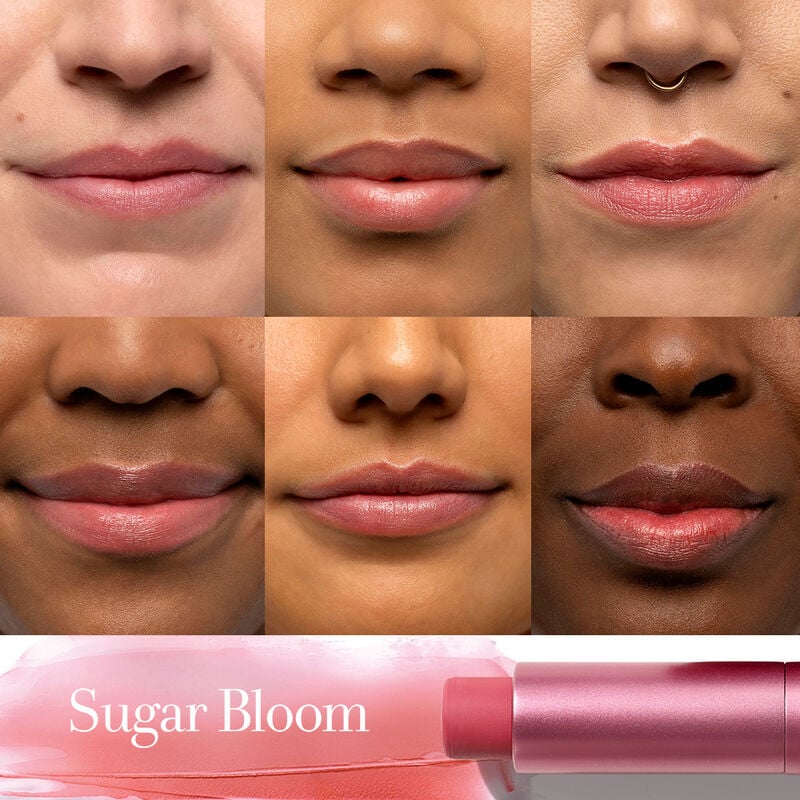 Sugar Bloom